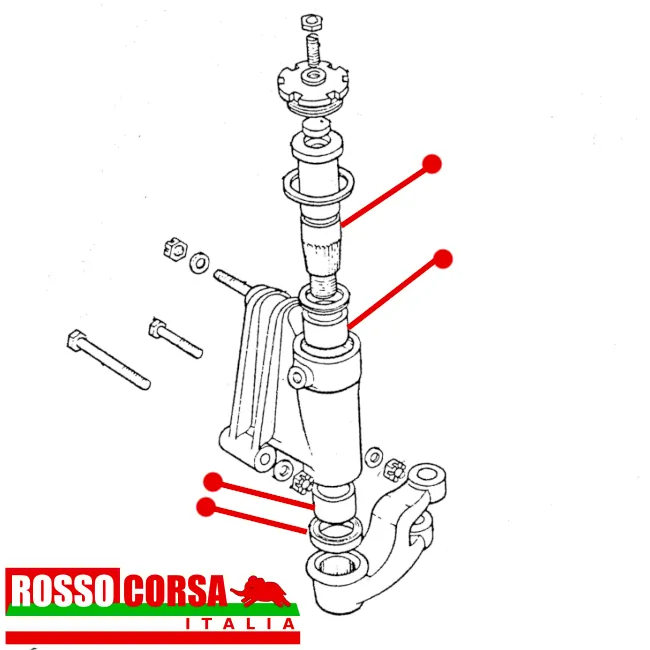 ROSSO CORSA
ITALIA